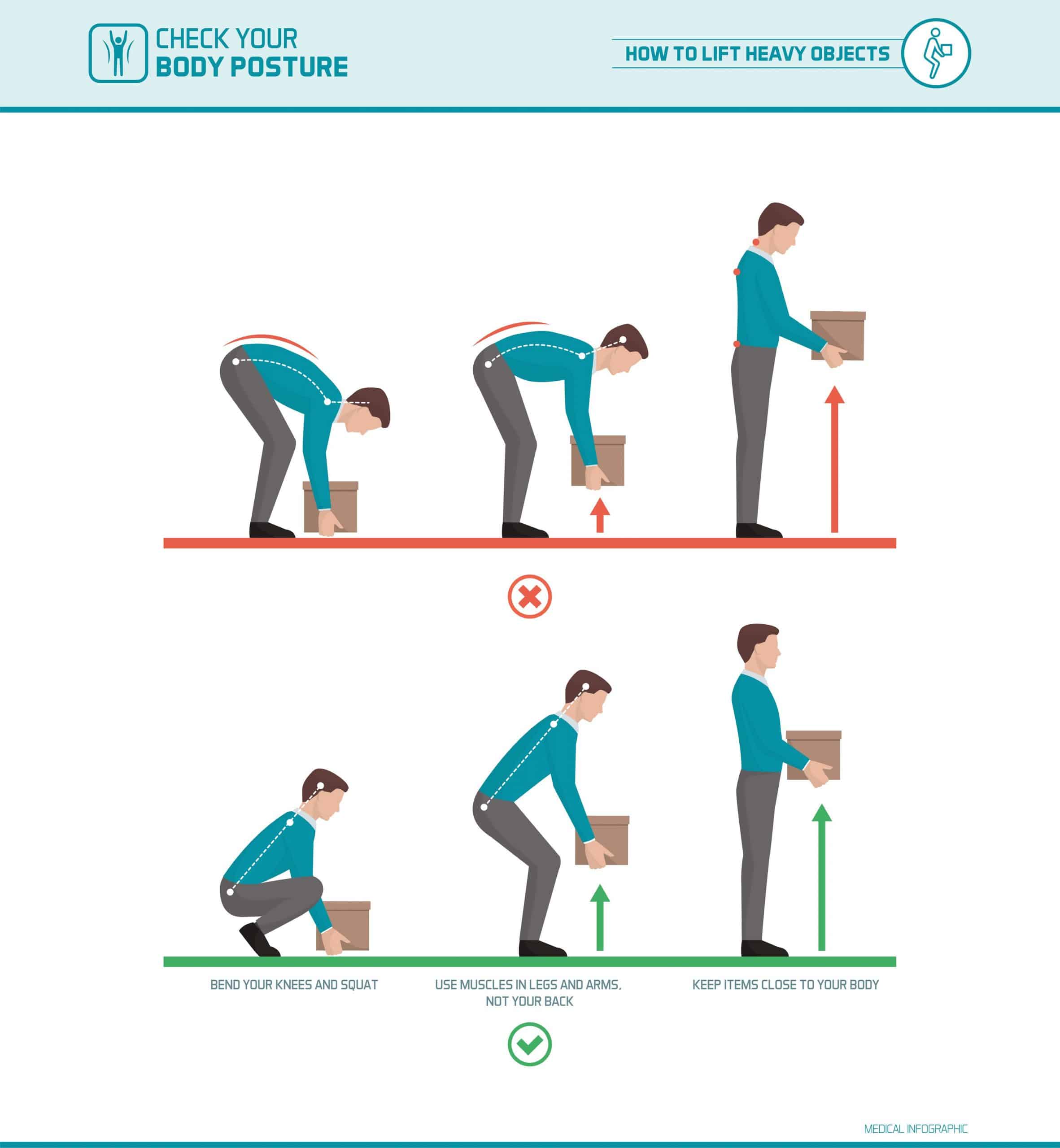 CHECK YOUR
BODY POSTURE

HOW TO LIFT HEAVY OBJECTS

BEND YOUR KNEES AND SQUAT

USE MUSCLES IN LEGS AND ARMS, NOT YOUR BACK

KEEP ITEMS CLOSE TO YOUR BODY

MEDICAL INFOGRAPHIC